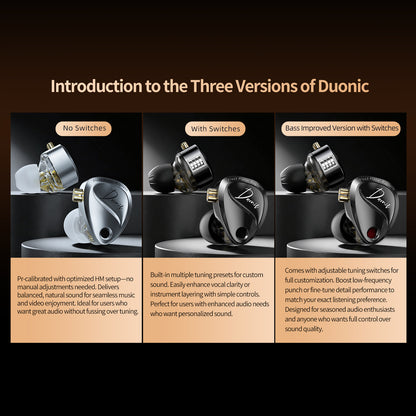 Introduction to the Three Versions of Duonic

No Switches

Duonic

Pr-calibrated with optimized HM setup—no manual adjustments needed. Delivers balanced, natural sound for seamless music and video enjoyment. Ideal for users who want great audio without fussing over tuning.

With Switches

Duonic

Built-in multiple tuning presets for custom sound. Easily enhance vocal clarity or instrument layering with simple controls. Perfect for users with enhanced audio needs who want personalized sound.

Bass Improved Version with Switches

Duonic

Comes with adjustable tuning switches for full customization. Boost low-frequency punch or fine-tune detail performance to match your exact listening preference. Designed for seasoned audio enthusiasts and anyone who wants full control over sound quality.