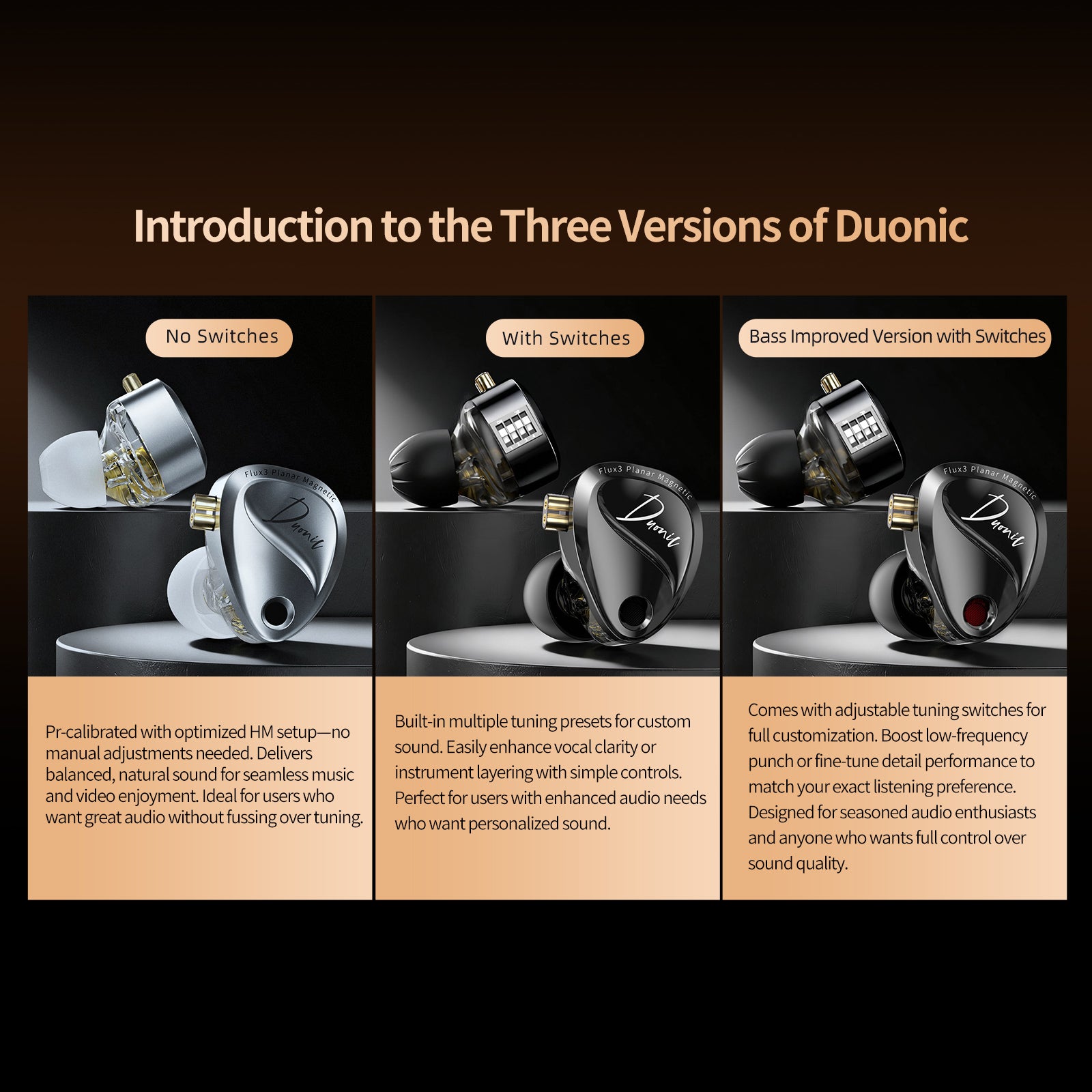 Introduction to the Three Versions of Duonic

No Switches

Flux3 Planar Magnetic

Duonic

Pr-calibrated with optimized HM setup—no manual adjustments needed. Delivers balanced, natural sound for seamless music and video enjoyment. Ideal for users who want great audio without fussing over tuning.

With Switches

Flux3 Planar Magnetic

Duonic

Built-in multiple tuning presets for custom sound. Easily enhance vocal clarity or instrument layering with simple controls. Perfect for users with enhanced audio needs who want personalized sound.

Bass Improved Version with Switches

Flux3 Planar Magnetic

Duonic

Comes with adjustable tuning switches for full customization. Boost low-frequency punch or fine-tune detail performance to match your exact listening preference. Designed for seasoned audio enthusiasts and anyone who wants full control over sound quality.